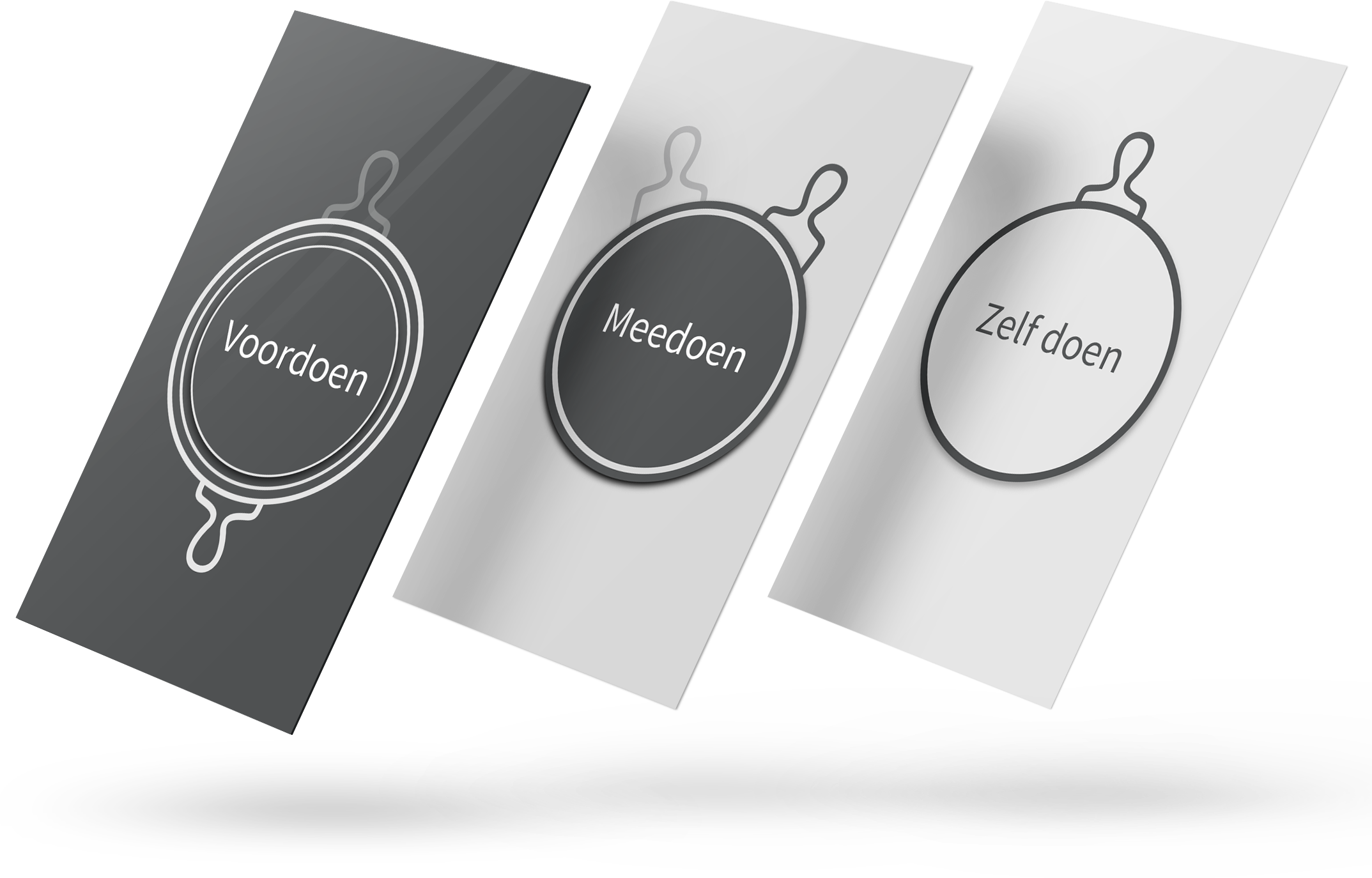 Voordoen

Meedoen

Zelf doen