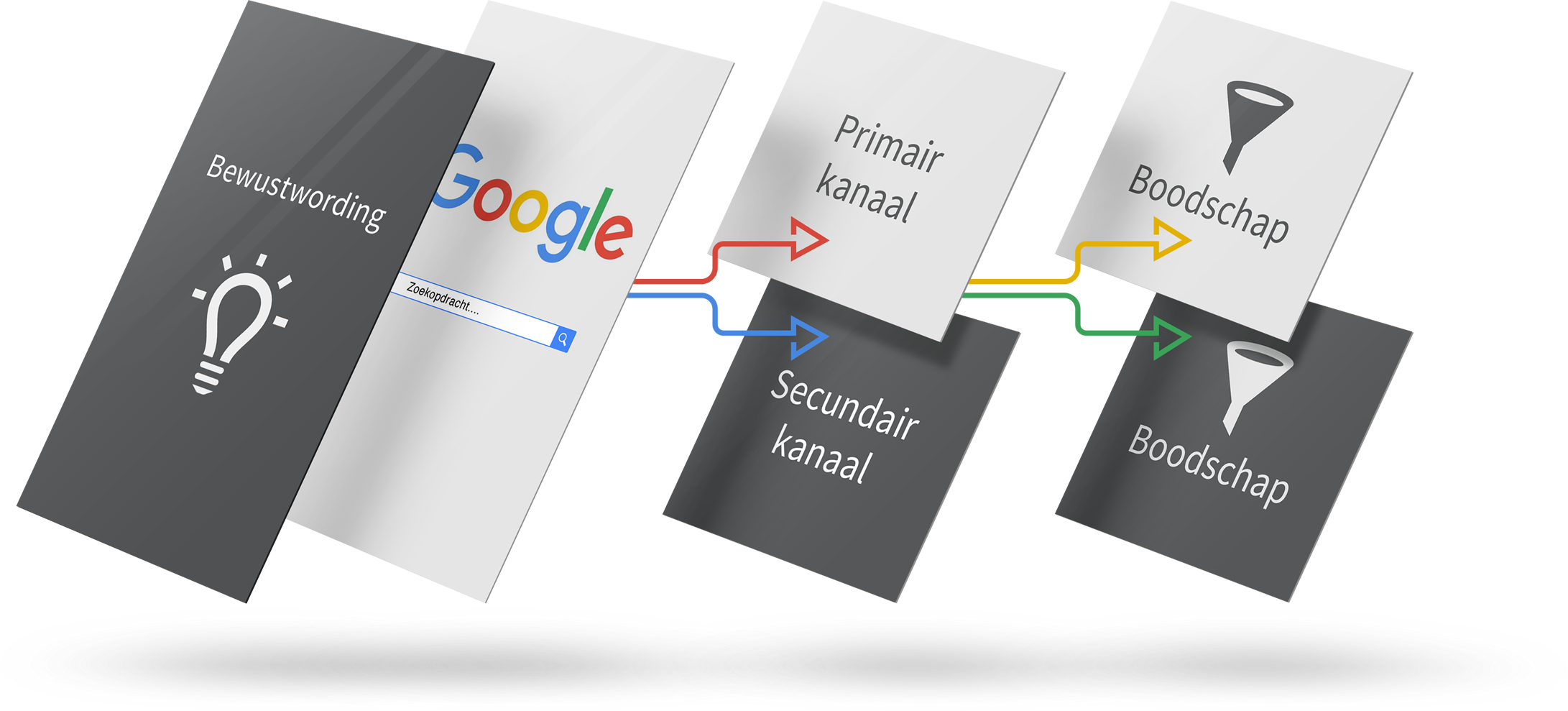 Bewustwording

Google

Zoekopdracht....

Primair kanaal

Secundair kanaal

Boodschap

Boodschap